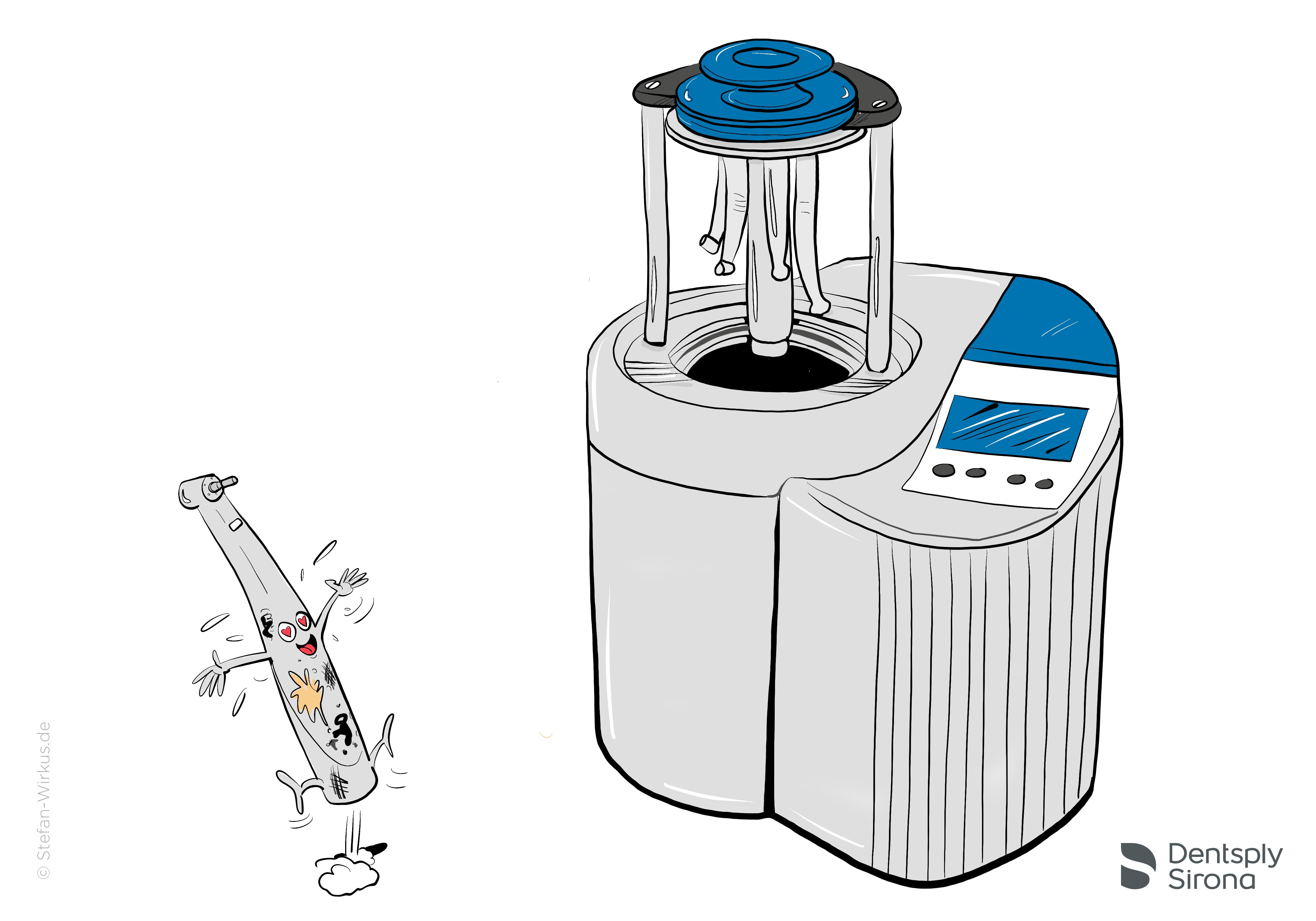 © Stefan-Wirkus.de

Dentsply
Sirona