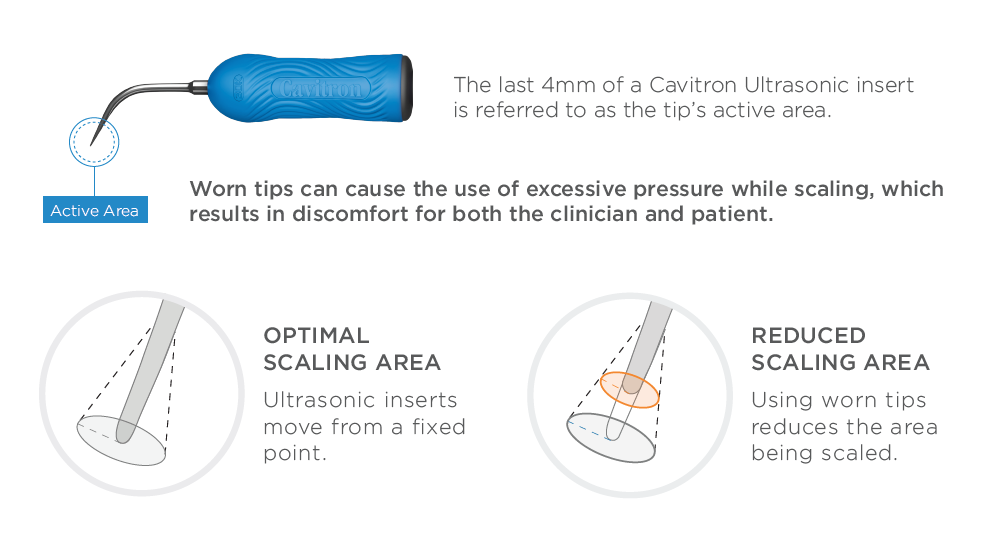 Cavitron

The last 4mm of a Cavitron Ultrasonic insert is referred to as the tip's active area.

Active Area

Worn tips can cause the use of excessive pressure while scaling, which results in discomfort for both the clinician and patient.

OPTIMAL SCALING AREA

Ultrasonic inserts move from a fixed point.

REDUCED SCALING AREA

Using worn tips reduces the area being scaled.