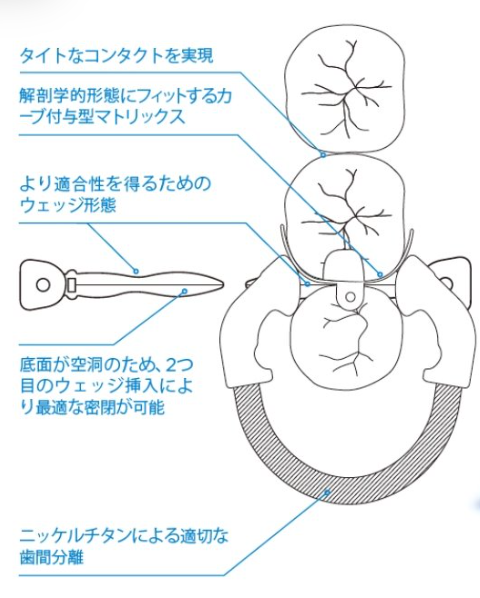 タイトなコンタクトを実現

解剖学的形態にフィットするカーブ付与型マトリックス

より適合性を得るためのウェッジ形態

底面が空洞のため、2つ目のウェッジ挿入により最適な密閉が可能

ニッケルチタンによる適切な歯間分離