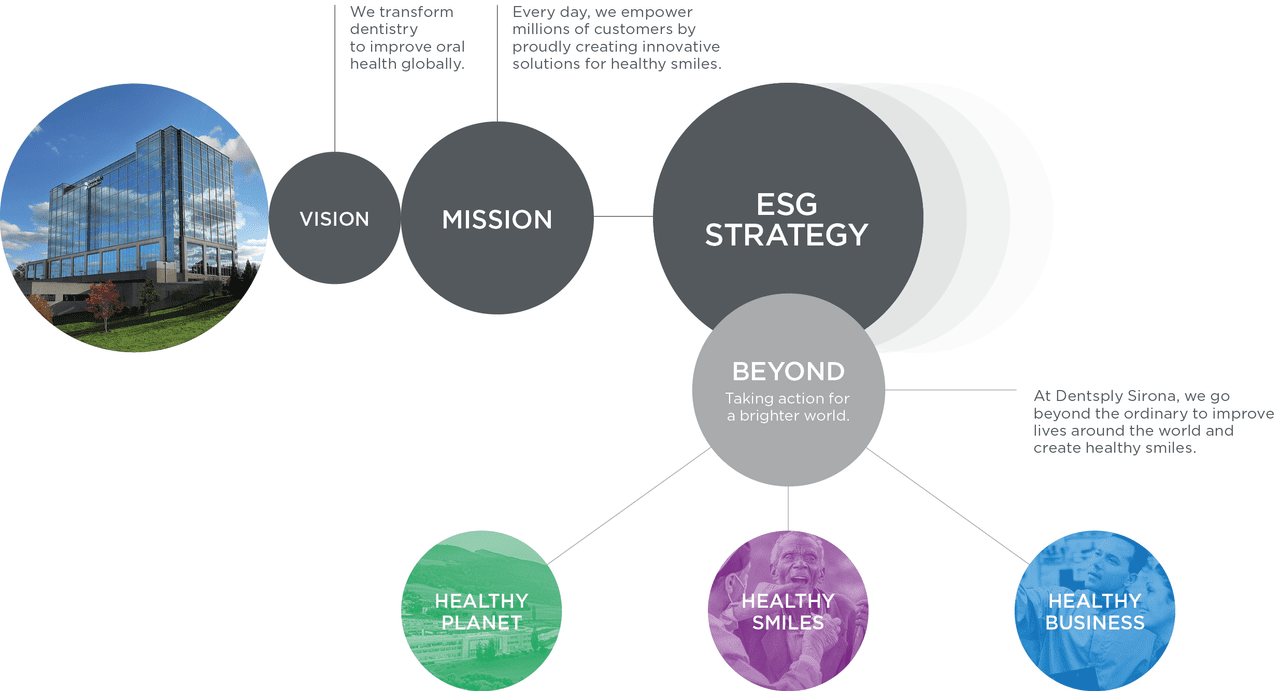 We transform dentistry to improve oral health globally.

Every day, we empower millions of customers by proudly creating innovative solutions for healthy smiles.

VISION

MISSION

ESG STRATEGY

BEYOND
Taking action for a brighter world.

At Dentsply Sirona, we go beyond the ordinary to improve lives around the world and create healthy smiles.

HEALTHY PLANET

HEALTHY SMILES

HEALTHY BUSINESS