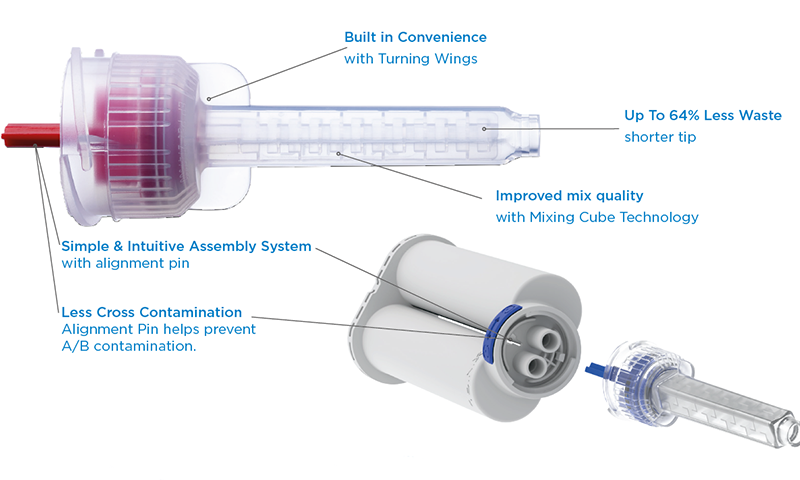 Built in Convenience
with Turning Wings

Up To 64% Less Waste
shorter tip

Improved mix quality
with Mixing Cube Technology

Simple & Intuitive Assembly System
with alignment pin

Less Cross Contamination
Alignment Pin helps prevent A/B contamination.